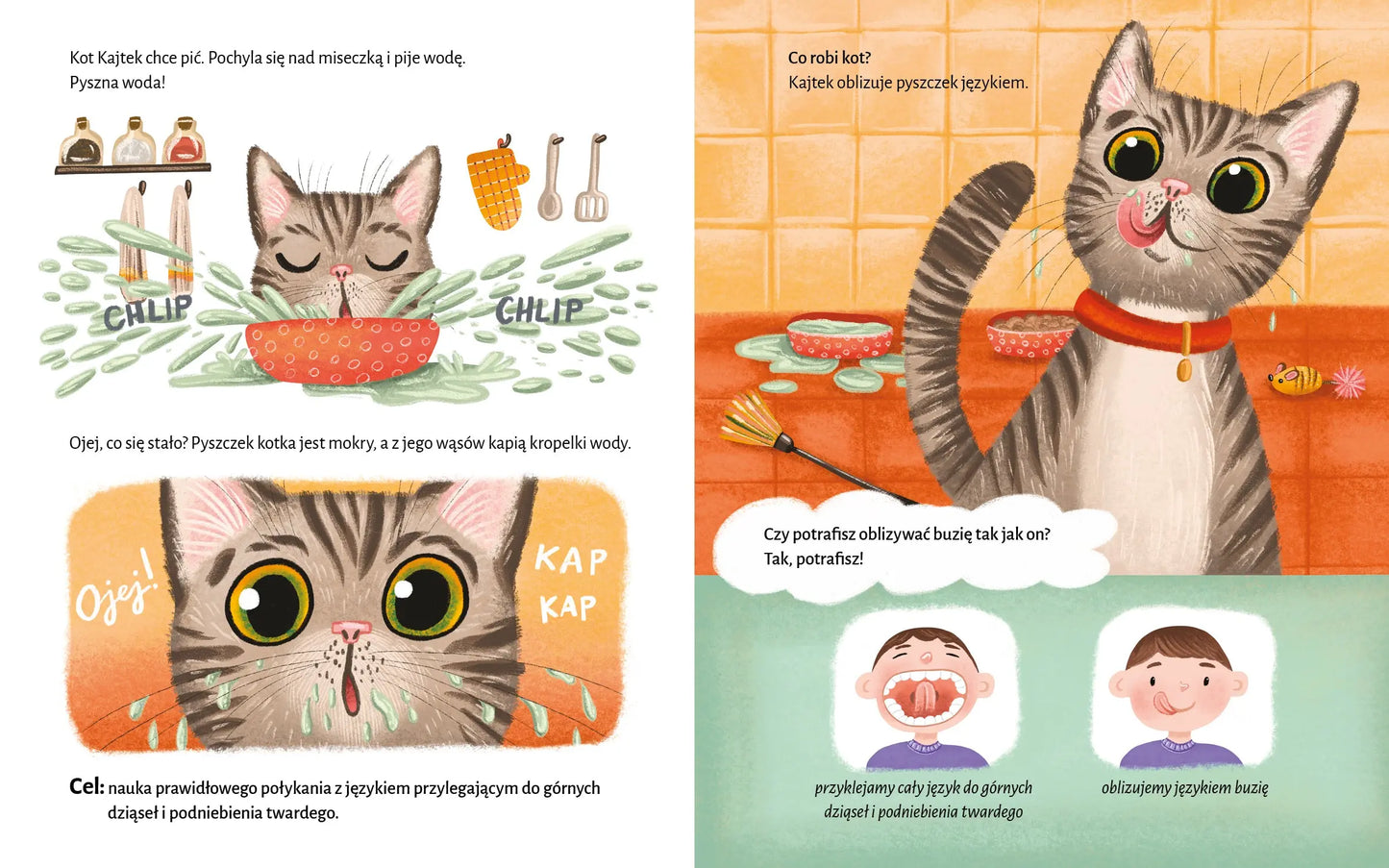 Kot Kajtek chce pić. Pochyla się nad miseczką i pije wodę.
Pyszna woda!

CHLIP CHLIP

Ojej, co się stało? Pyszczek kotka jest mokry, a z jego wąsów kapią kropelki wody.

Ojej!

KAP KAP

Cel: nauka prawidłowego połykania z językiem przylegającym do górnych dziąseł i podniebienia twardego.

Co robi kot?
Kajtek oblizuje pyszczek językiem.

Czy potrafisz oblizywać buzię tak jak on?
Tak, potrafisz!

przyklejamy cały język do górnych dziąseł i podniebienia twardego

oblizujemy językiem buzię