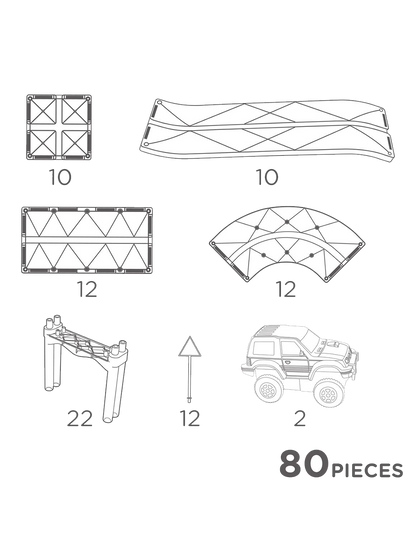 10

10

12

12

22

12

2

80 PIECES