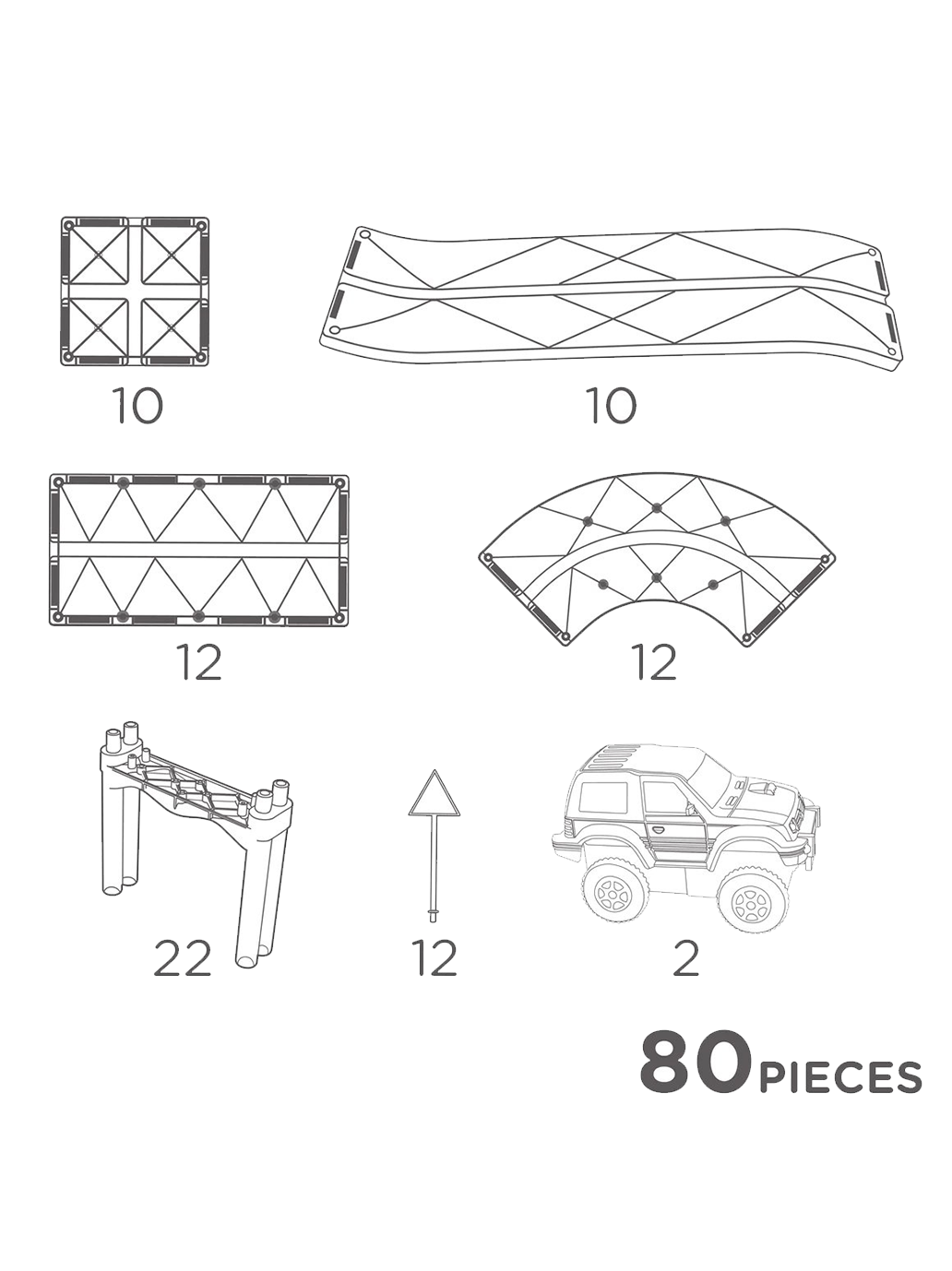 10

10

12

12

22

12

2

80 PIECES