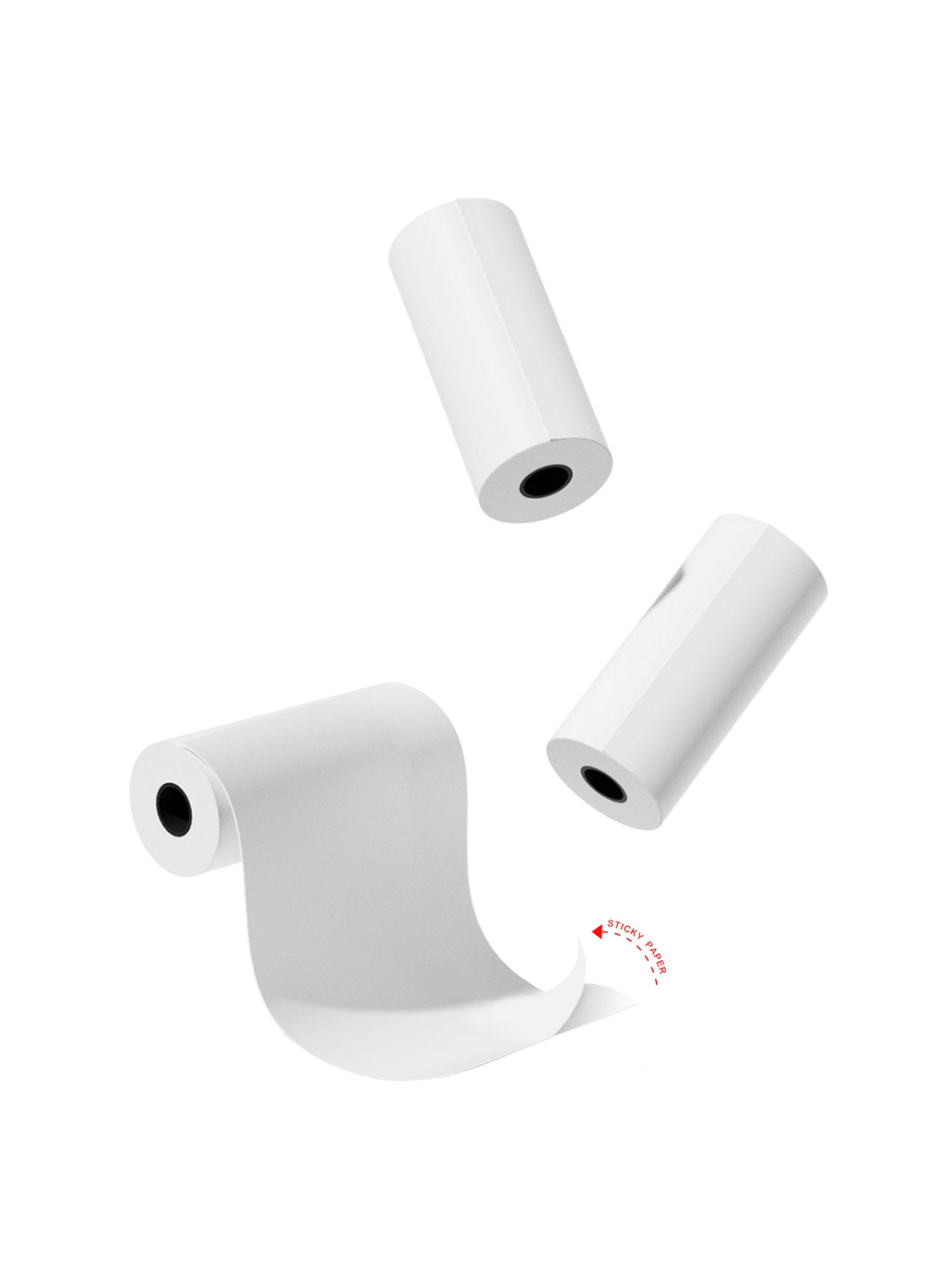 STICKY PAPER