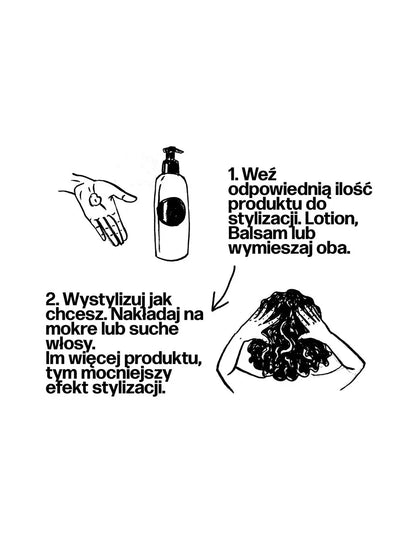 1. Weź odpowiednią ilość produktu do stylizacji. Lotion, Balsam lub wymieszaj oba.

2. Wystylizuj jak chcesz. Nakładaj na mokre lub suche włosy.
Im więcej produktu, tym mocniejszy efekt stylizacji.