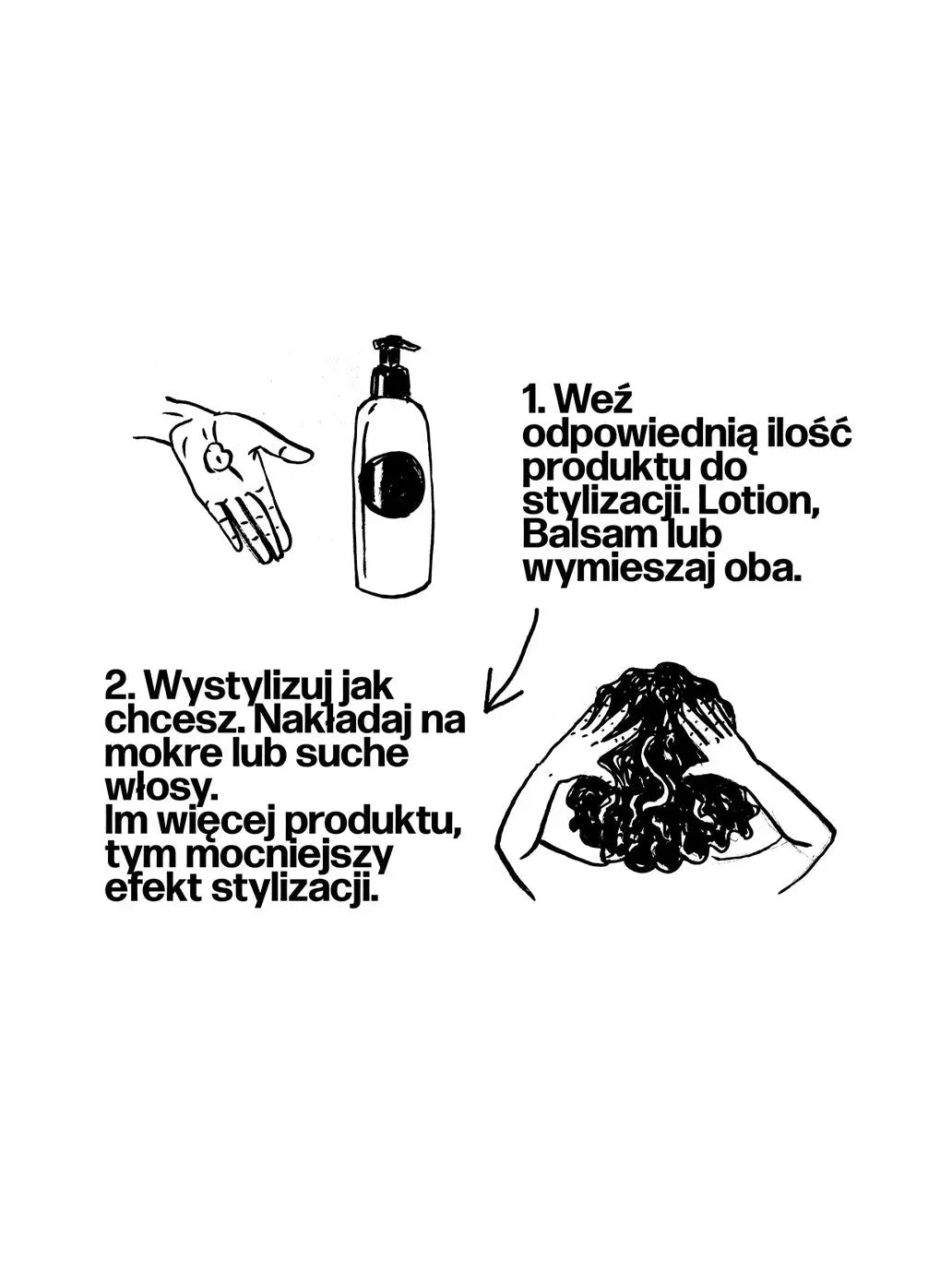 1. Weź odpowiednią ilość produktu do stylizacji. Lotion, Balsam lub wymieszaj oba.

2. Wystylizuj jak chcesz. Nakładaj na mokre lub suche włosy.
Im więcej produktu, tym mocniejszy efekt stylizacji.