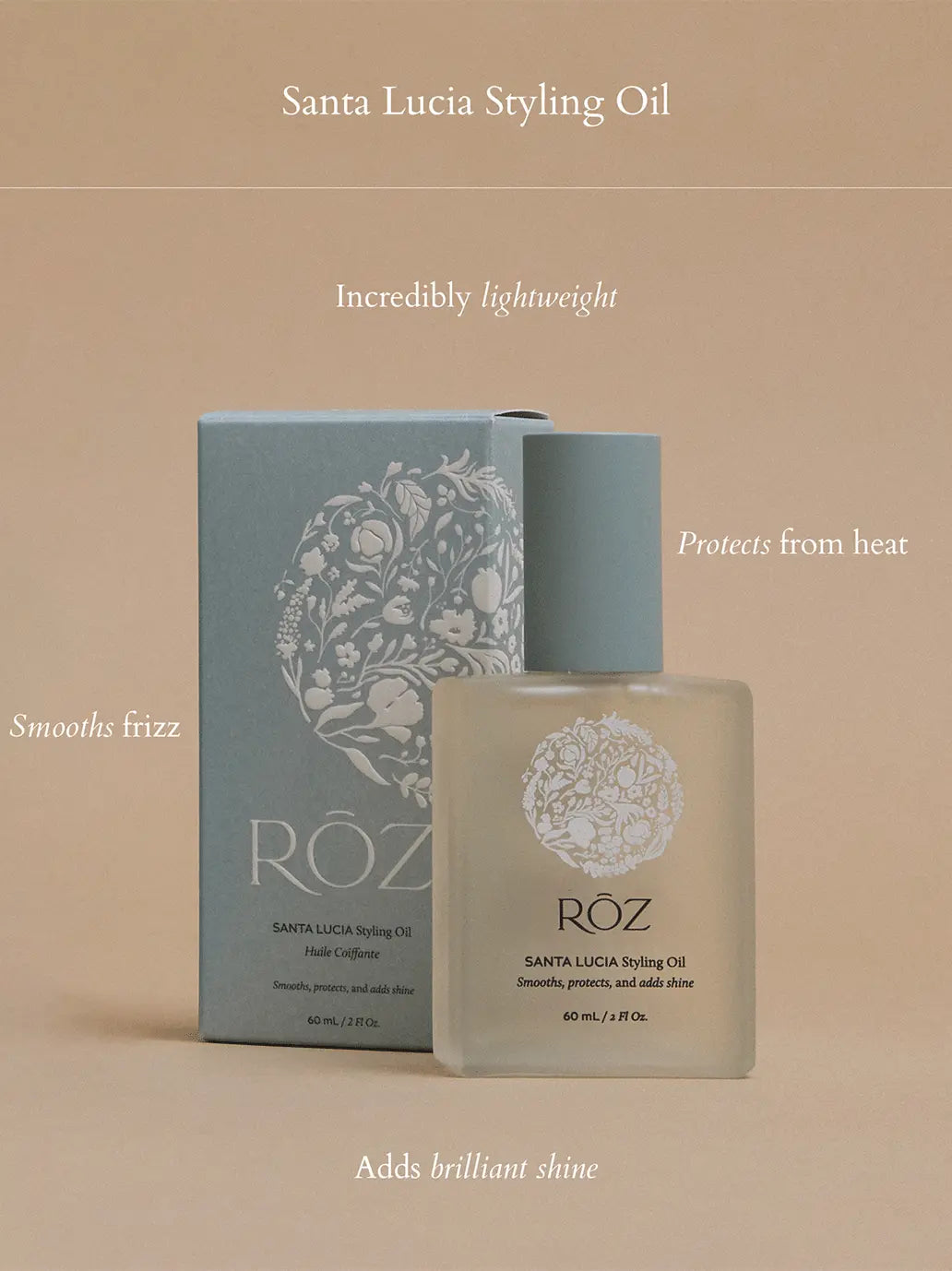 Santa Lucia Styling Oil

Incredibly lightweight

Protects from heat

Smooths frizz

RŌZ

SANTA LUCIA Styling Oil
Huile Coiffante

Smooths, protects, and adds shine

60 mL / 2 Fl Oz.

RŌZ

SANTA LUCIA Styling Oil
Smooths, protects, and adds shine

60 mL / 2 Fl Oz.

Adds brilliant shine